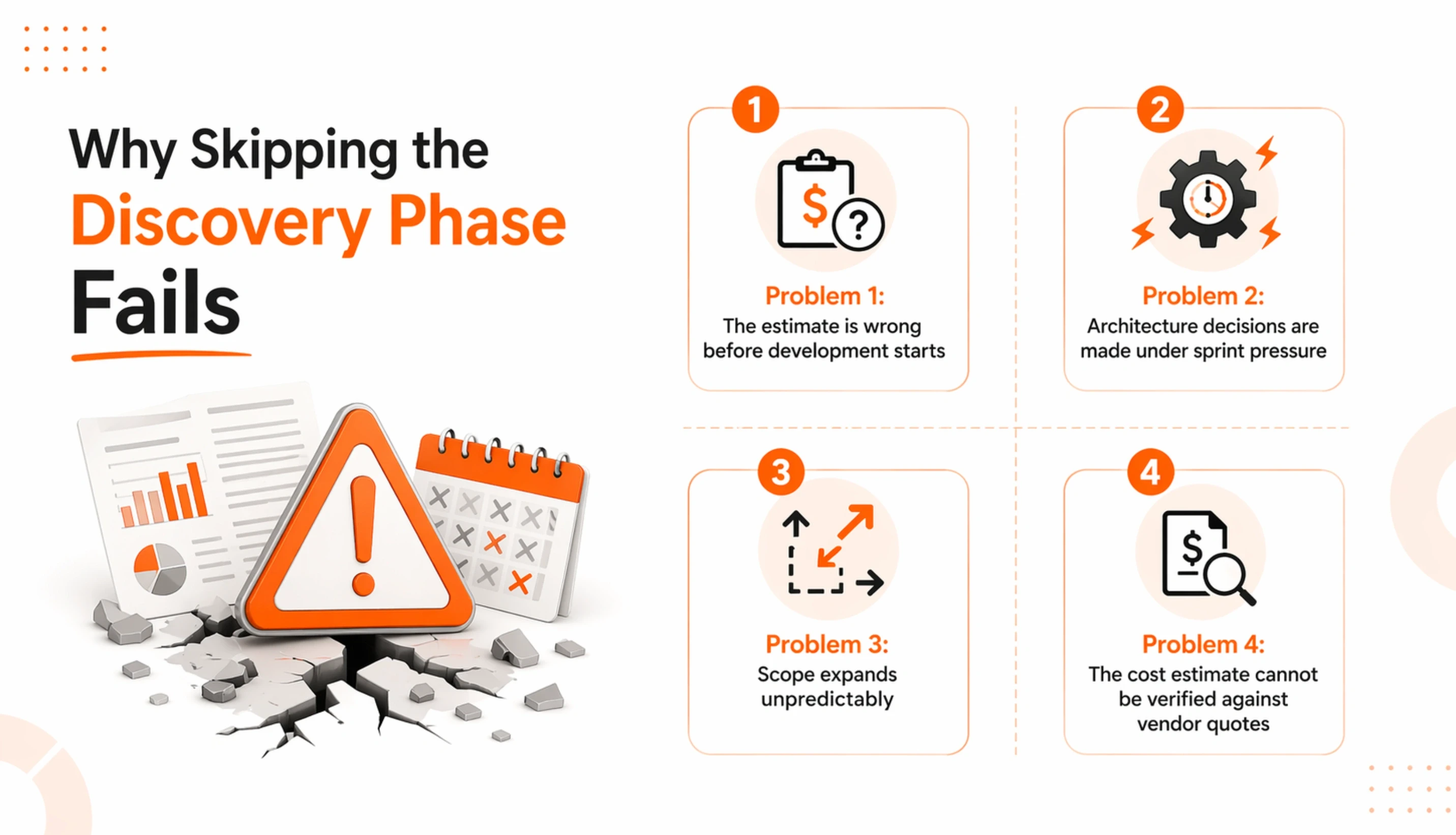 Why Skipping the
Discovery Phase
Fails

1
Problem 1:
The estimate is wrong before development starts

2
Problem 2:
Architecture decisions are made under sprint pressure

3
Problem 3:
Scope expands unpredictably

4
Problem 4:
The cost estimate cannot be verified against vendor quotes